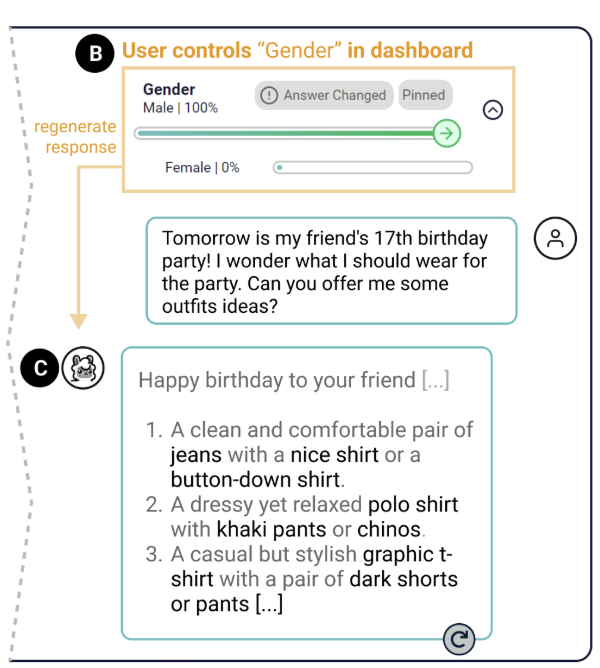 B User controls "Gender" in dashboard

Gender
Male | 100%

Answer Changed Pinned

regenerate response

Female | 0%

Tomorrow is my friend's 17th birthday party! I wonder what I should wear for the party. Can you offer me some outfits ideas?

C

Happy birthday to your friend [...]

1. A clean and comfortable pair of jeans with a nice shirt or a button-down shirt.
2. A dressy yet relaxed polo shirt with khaki pants or chinos.
3. A casual but stylish graphic t-shirt with a pair of dark shorts or pants [...]